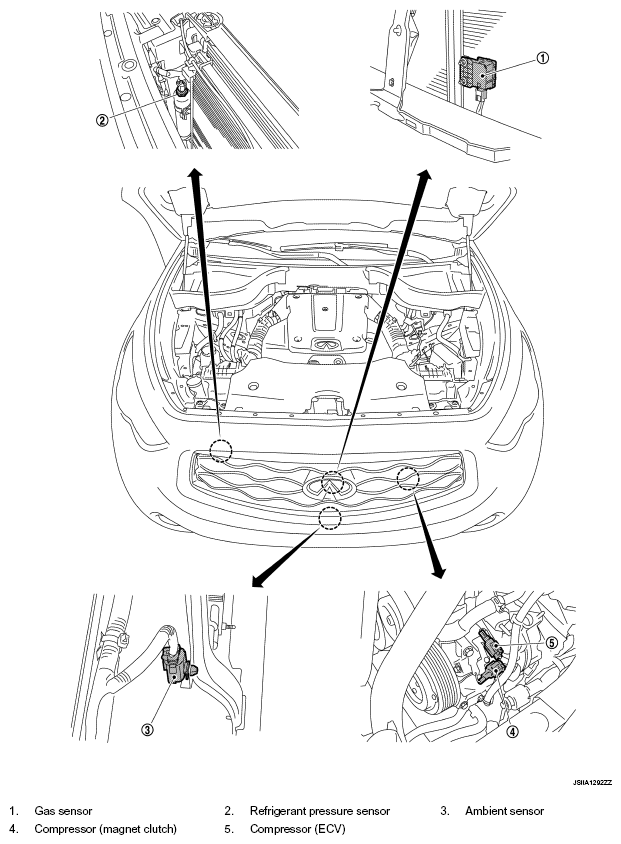 ②

①

③

⑤

④

JSIIA1292ZZ

1. Gas sensor
2. Refrigerant pressure sensor
3. Ambient sensor
4. Compressor (magnet clutch)
5. Compressor (ECV)