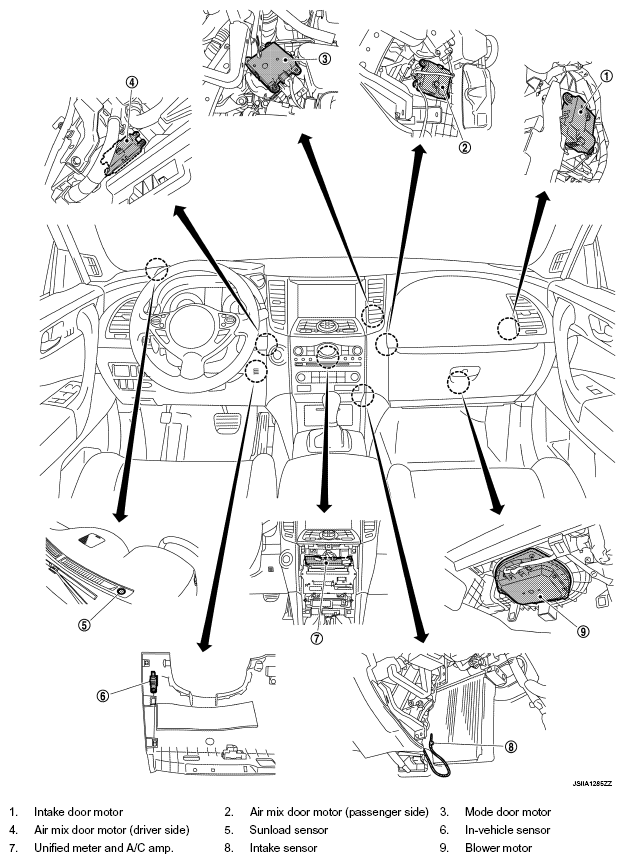 ④ ③ ② ①

⑤ ⑦ ⑨

⑥ ⑧

JSIIA1285ZZ

1. Intake door motor
2. Air mix door motor (passenger side)
3. Mode door motor
4. Air mix door motor (driver side)
5. Sunload sensor
6. In-vehicle sensor
7. Unified meter and A/C amp.
8. Intake sensor
9. Blower motor