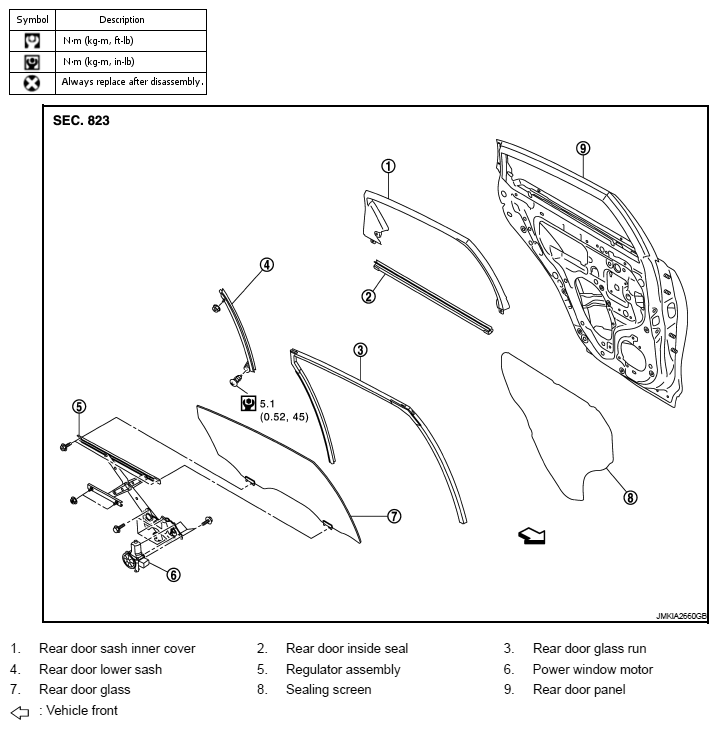 | Symbol | Description |
|---|---|
| | N·m (kg-m, ft-lb) |
| | N·m (kg-m, in-lb) |
| | Always replace after disassembly. |

SEC. 823

1
2
3
4
5
6
7
8
9

5.1
(0.52, 45)

JMKIA2660GB

1. Rear door sash inner cover
2. Rear door inside seal
3. Rear door glass run
4. Rear door lower sash
5. Regulator assembly
6. Power window motor
7. Rear door glass
8. Sealing screen
9. Rear door panel

: Vehicle front