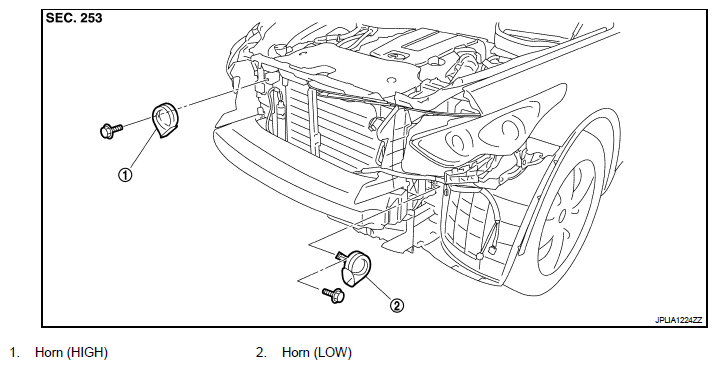 SEC. 253

①

②

JPLIA1224ZZ

1. Horn (HIGH)

2. Horn (LOW)