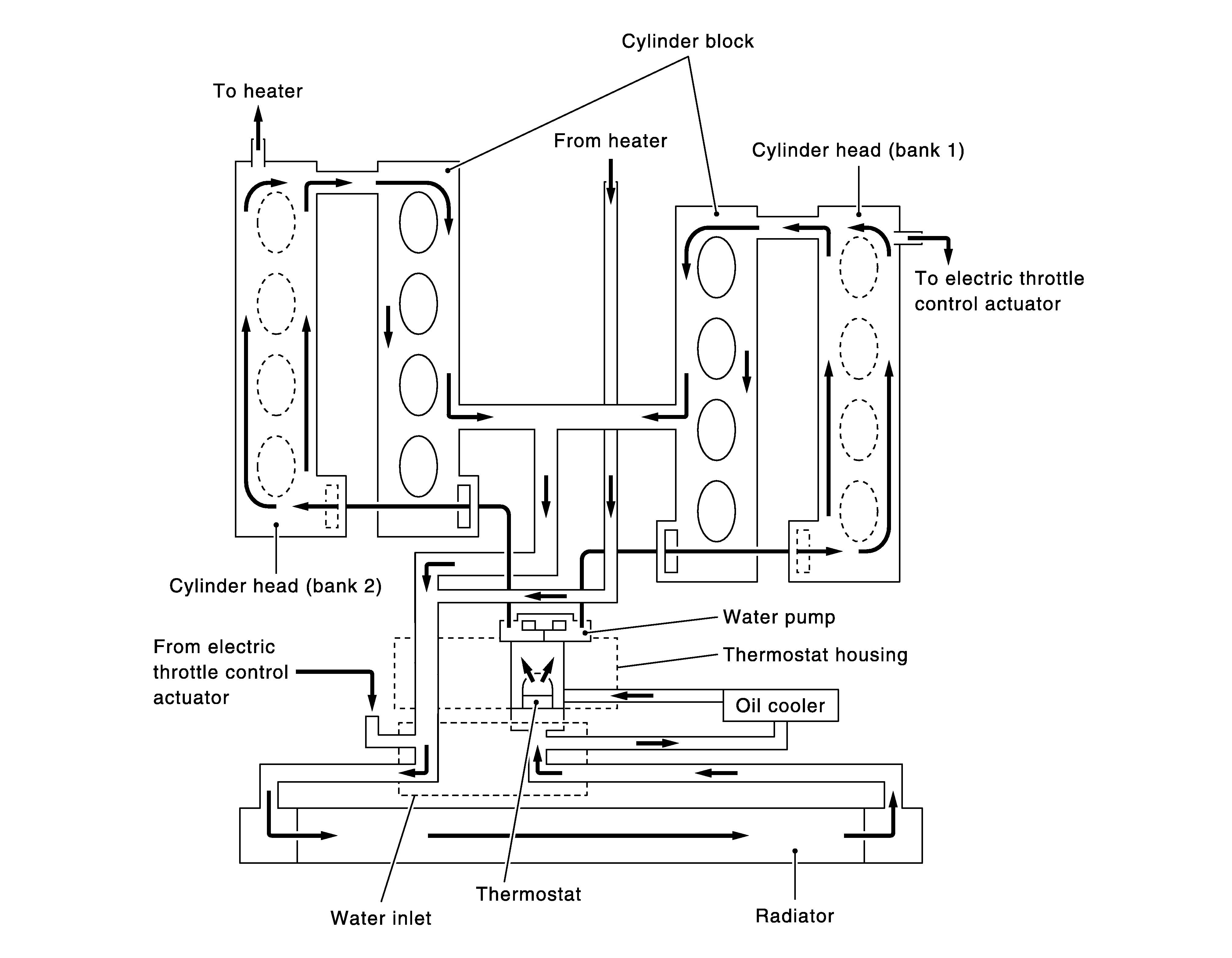 Cylinder block

To heater

From heater

Cylinder head (bank 1)

To electric throttle control actuator

Cylinder head (bank 2)

Water pump

From electric throttle control actuator

Thermostat housing

Oil cooler

Thermostat

Water inlet

Radiator