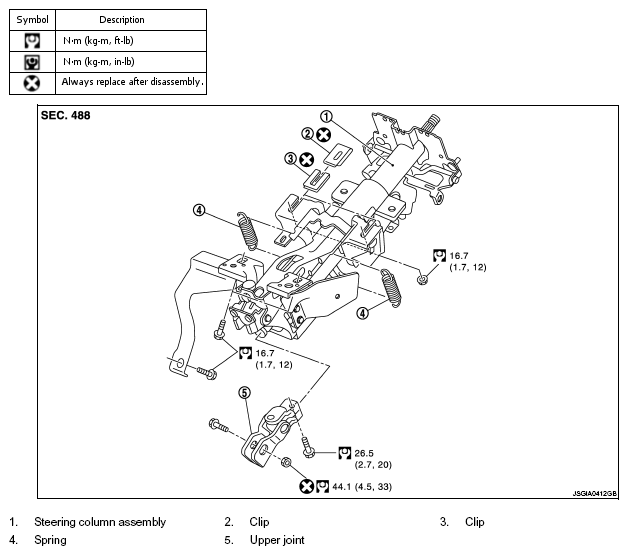 | Symbol | Description |
|---|---|
| | N·m (kg-m, ft-lb) |
| | N·m (kg-m, in-lb) |
| | Always replace after disassembly. |

SEC. 488

1
2
3
4
16.7
(1.7, 12)
4
16.7
(1.7, 12)
5
26.5
(2.7, 20)
44.1 (4.5, 33)
JSGIA0412GB

1. Steering column assembly
2. Clip
3. Clip
4. Spring
5. Upper joint