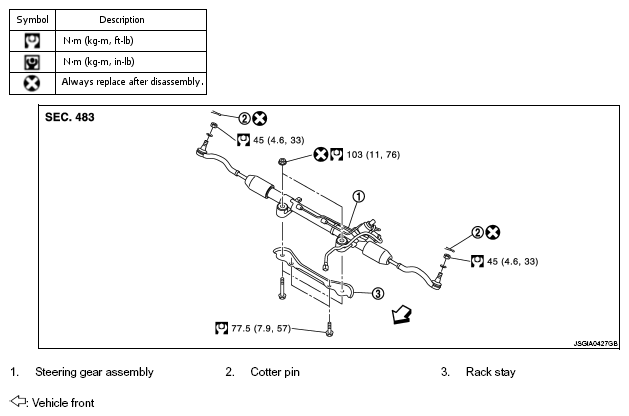 | Symbol | Description |
|---|---|
| | N·m (kg-m, ft-lb) |
| | N·m (kg-m, in-lb) |
| | Always replace after disassembly. |

SEC. 483

2

45 (4.6, 33)

103 (11, 76)

1

2

45 (4.6, 33)

3

77.5 (7.9, 57)

JSGIA0427GB

1. Steering gear assembly 2. Cotter pin 3. Rack stay

: Vehicle front