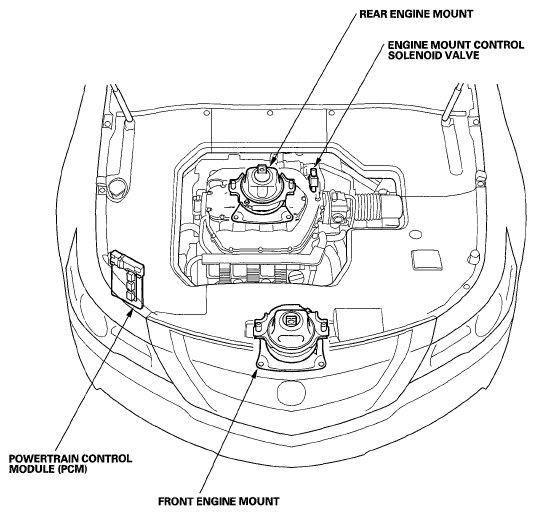 REAR ENGINE MOUNT

ENGINE MOUNT CONTROL SOLENOID VALVE

POWERTRAIN CONTROL MODULE (PCM)

FRONT ENGINE MOUNT