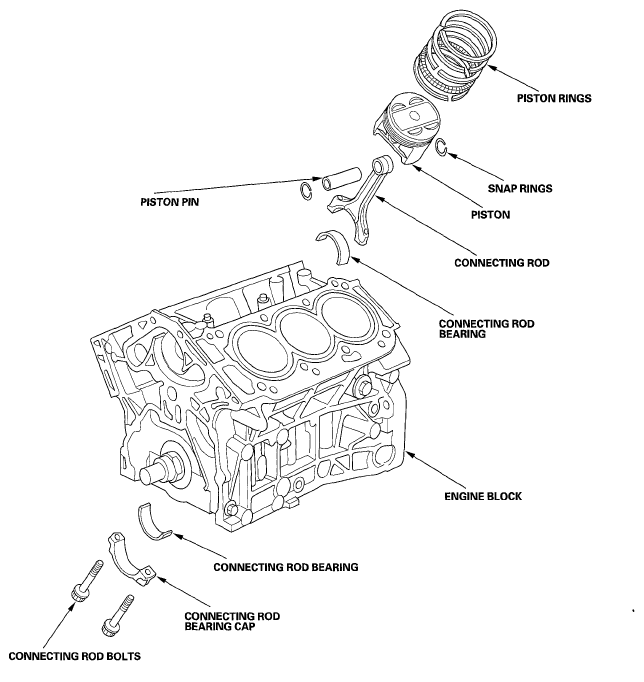 PISTON RINGS

SNAP RINGS

PISTON PIN

PISTON

CONNECTING ROD

CONNECTING ROD BEARING

ENGINE BLOCK

CONNECTING ROD BEARING

CONNECTING ROD BEARING CAP

CONNECTING ROD BOLTS