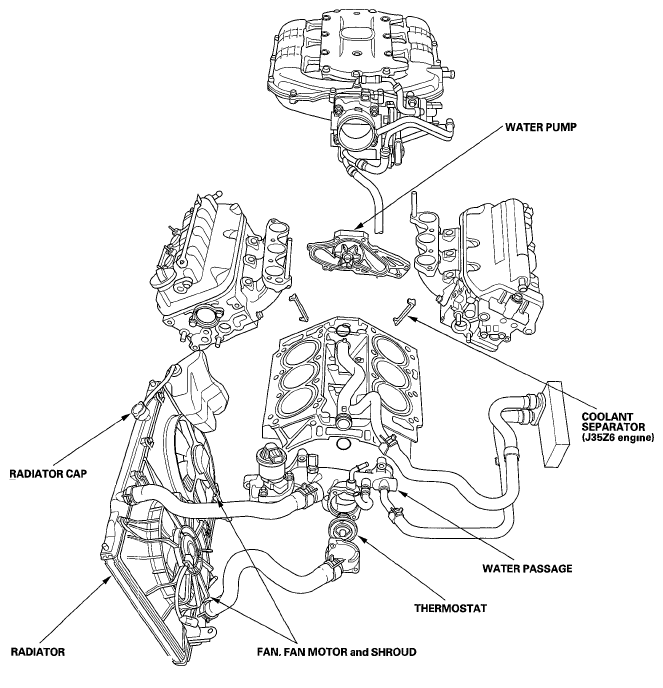 WATER PUMP

COOLANT SEPARATOR (J35Z6 engine)

RADIATOR CAP

WATER PASSAGE

THERMOSTAT

RADIATOR

FAN, FAN MOTOR and SHROUD