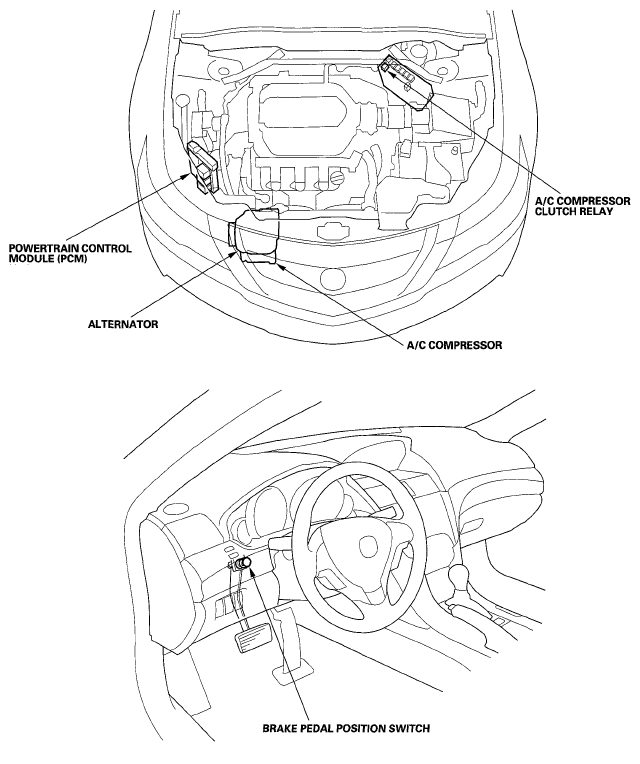 A/C COMPRESSOR CLUTCH RELAY

POWERTRAIN CONTROL MODULE (PCM)

ALTERNATOR

A/C COMPRESSOR

BRAKE PEDAL POSITION SWITCH