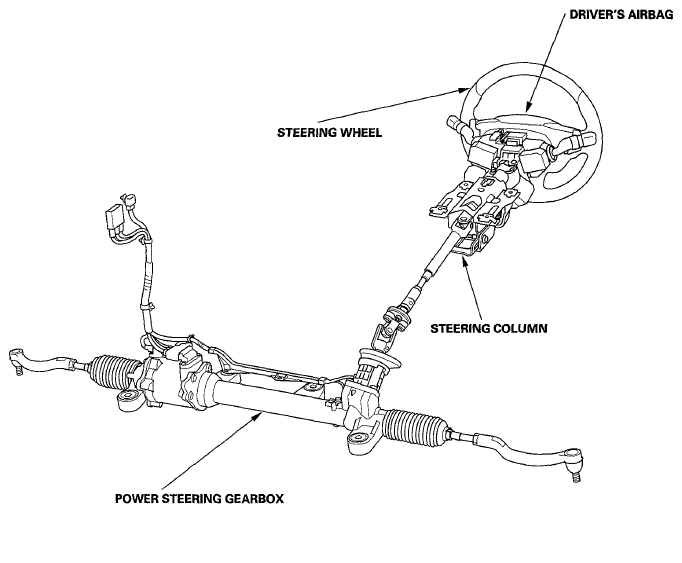 DRIVER'S AIRBAG

STEERING WHEEL

STEERING COLUMN

POWER STEERING GEARBOX