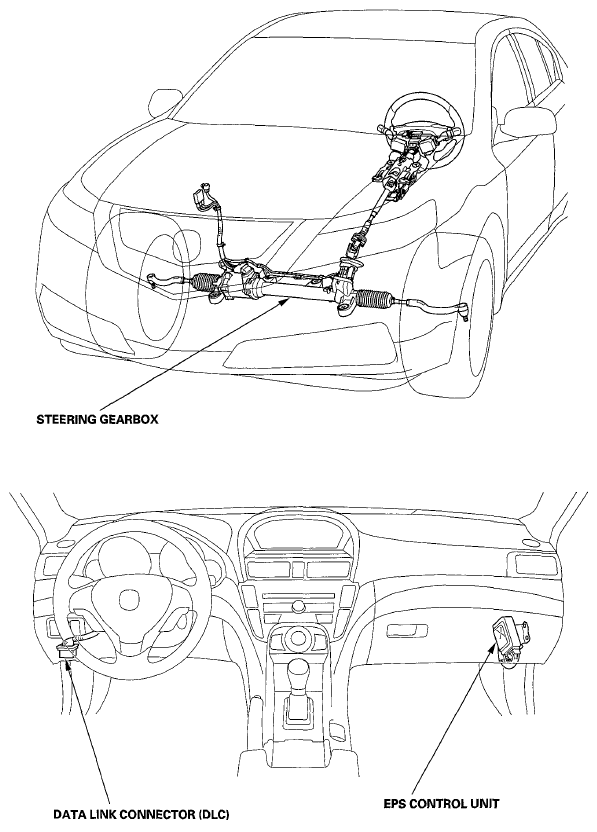 STEERING GEARBOX

DATA LINK CONNECTOR (DLC)

EPS CONTROL UNIT