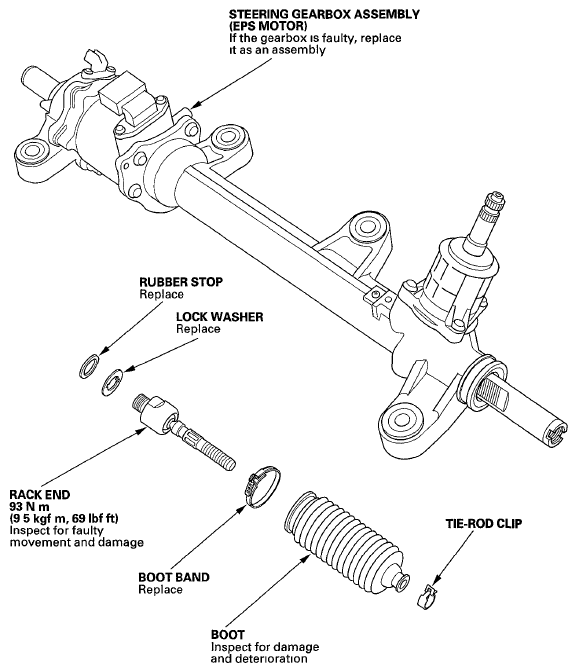 STEERING GEARBOX ASSEMBLY (EPS MOTOR)
If the gearbox is faulty, replace it as an assembly

RUBBER STOP
Replace

LOCK WASHER
Replace

RACK END
93 N m
(9 5 kgf m, 69 lbf ft)
Inspect for faulty movement and damage

BOOT BAND
Replace

BOOT
Inspect for damage and deterioration

TIE-ROD CLIP