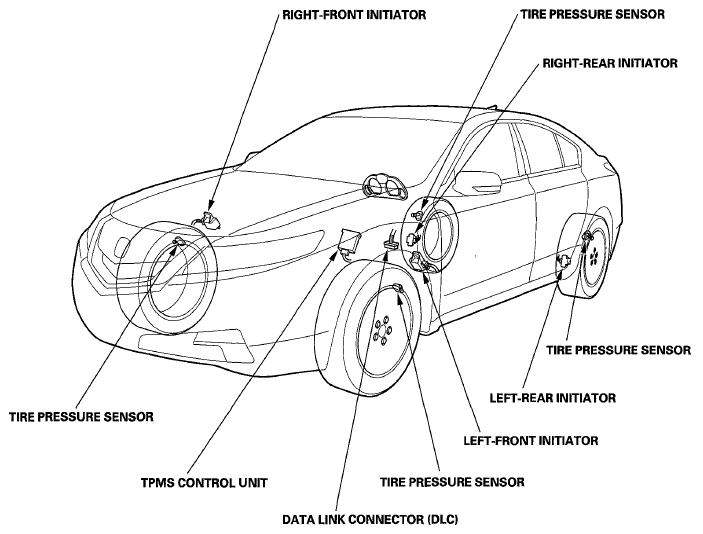 RIGHT-FRONT INITIATOR

TIRE PRESSURE SENSOR

RIGHT-REAR INITIATOR

TIRE PRESSURE SENSOR

LEFT-REAR INITIATOR

TIRE PRESSURE SENSOR

LEFT-FRONT INITIATOR

TPMS CONTROL UNIT

TIRE PRESSURE SENSOR

DATA LINK CONNECTOR (DLC)