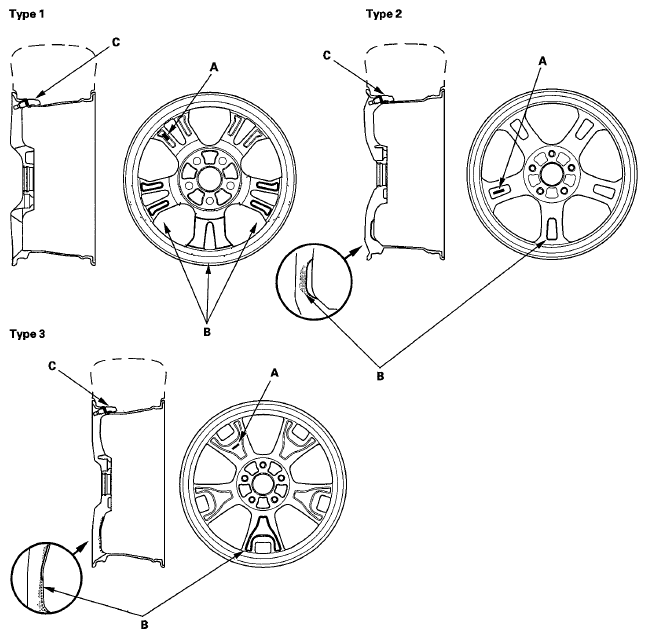 Type 1

C

A

B

Type 2

C

A

B

Type 3

C

A

B