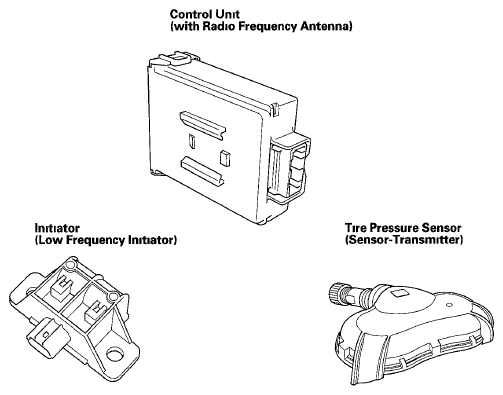 Control Unit
(with Radio Frequency Antenna)

Initiator
(Low Frequency Initiator)

Tire Pressure Sensor
(Sensor-Transmitter)