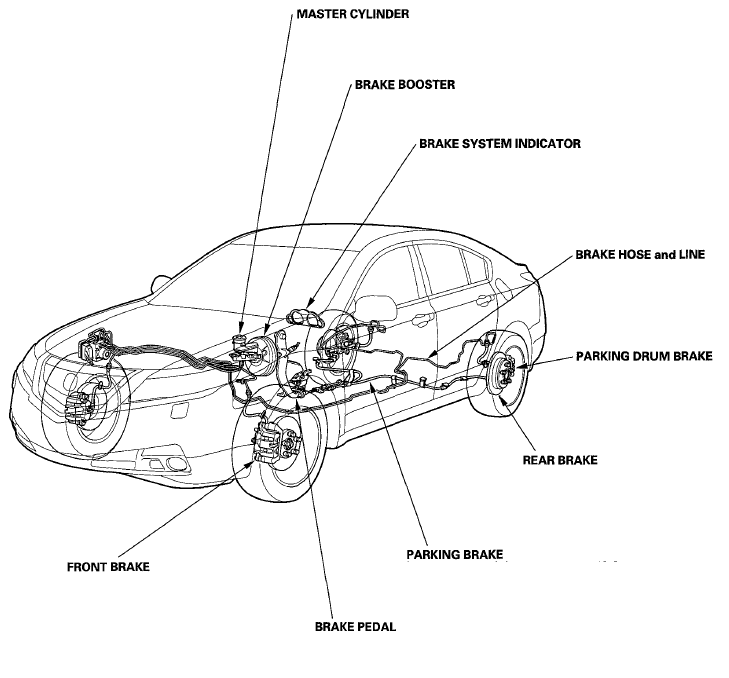 MASTER CYLINDER

BRAKE BOOSTER

BRAKE SYSTEM INDICATOR

BRAKE HOSE and LINE

PARKING DRUM BRAKE

REAR BRAKE

PARKING BRAKE

FRONT BRAKE

BRAKE PEDAL