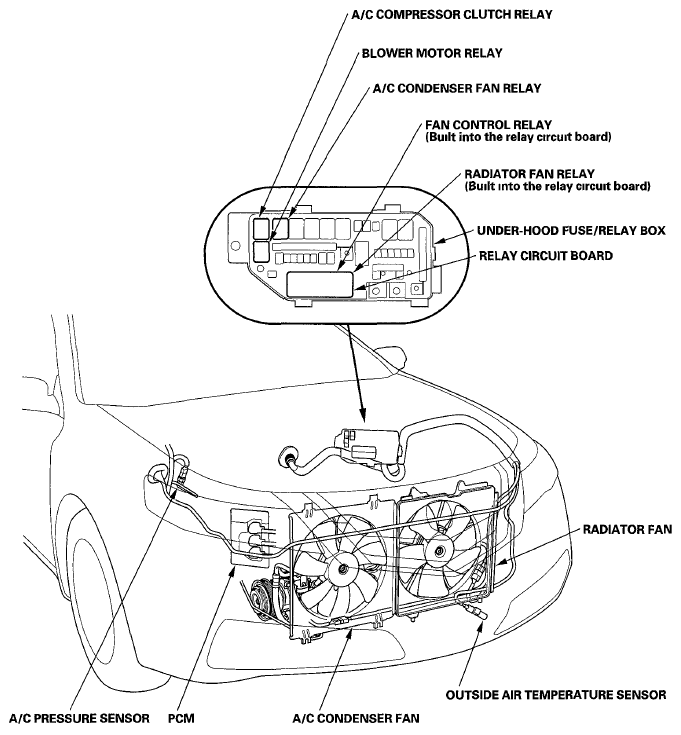 A/C COMPRESSOR CLUTCH RELAY

BLOWER MOTOR RELAY

A/C CONDENSER FAN RELAY

FAN CONTROL RELAY
(Built into the relay circuit board)

RADIATOR FAN RELAY
(Built into the relay circuit board)

UNDER-HOOD FUSE/RELAY BOX

RELAY CIRCUIT BOARD

RADIATOR FAN

OUTSIDE AIR TEMPERATURE SENSOR

A/C PRESSURE SENSOR

PCM

A/C CONDENSER FAN