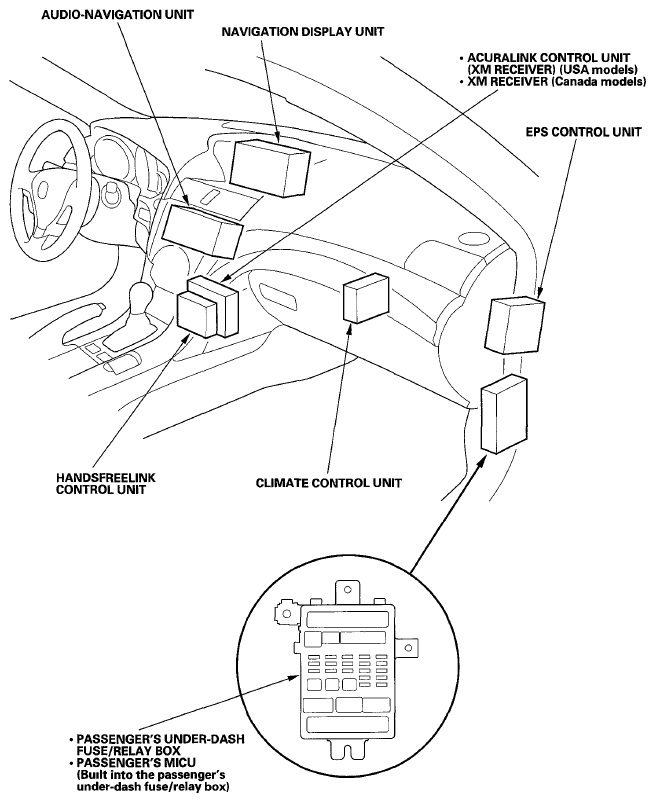 AUDIO-NAVIGATION UNIT

NAVIGATION DISPLAY UNIT

• ACURALINK CONTROL UNIT (XM RECEIVER) (USA models)
• XM RECEIVER (Canada models)

EPS CONTROL UNIT

HANDSFREELINK CONTROL UNIT

CLIMATE CONTROL UNIT

• PASSENGER'S UNDER-DASH FUSE/RELAY BOX
• PASSENGER'S MICU (Built into the passenger's under-dash fuse/relay box)