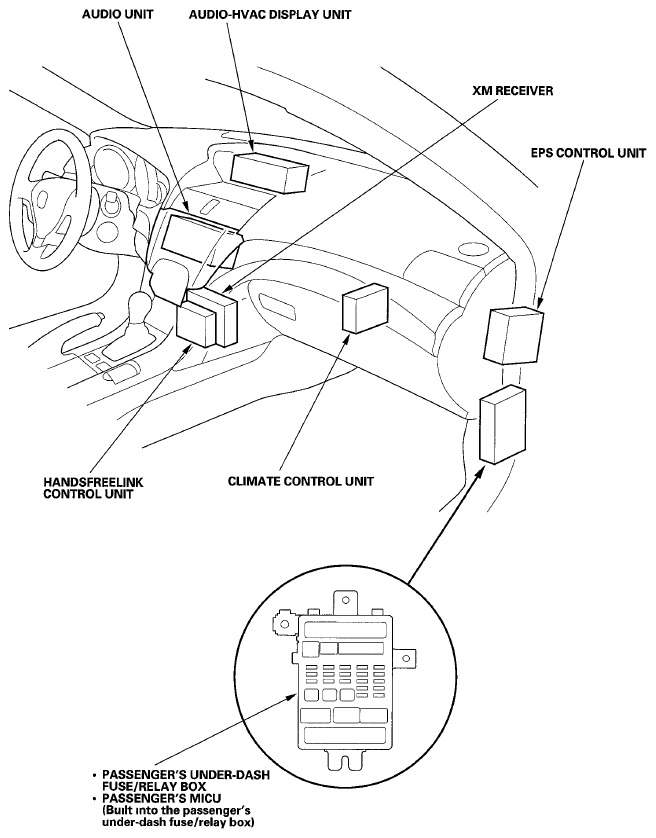 AUDIO UNIT

AUDIO-HVAC DISPLAY UNIT

XM RECEIVER

EPS CONTROL UNIT

HANDSFREELINK CONTROL UNIT

CLIMATE CONTROL UNIT

• PASSENGER'S UNDER-DASH FUSE/RELAY BOX
• PASSENGER'S MICU (Built into the passenger's under-dash fuse/relay box)