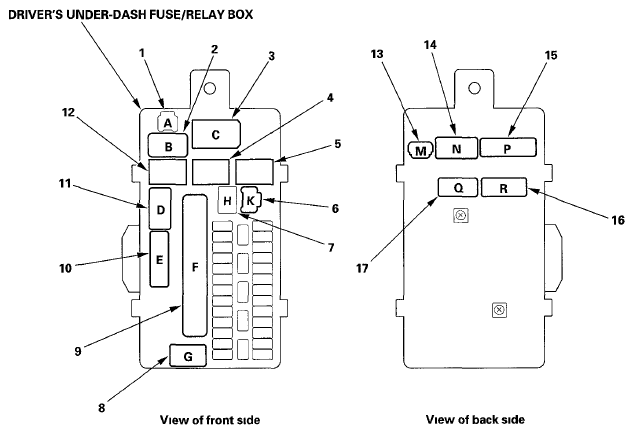 DRIVER'S UNDER-DASH FUSE/RELAY BOX

1
2
3
4
5
6
7
8
9
10
11
12
A
B
C
D
E
F
G
H
K

View of front side

13
14
15
16
17
M
N
P
Q
R

View of back side