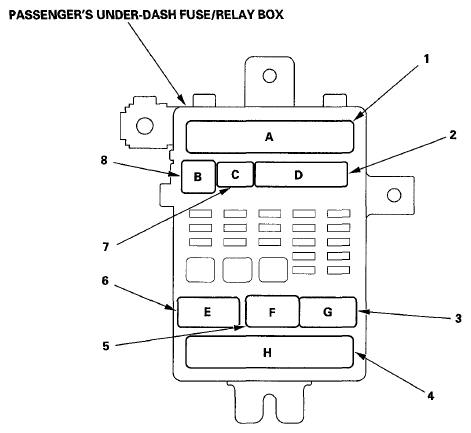 PASSENGER'S UNDER-DASH FUSE/RELAY BOX

1
A
2
8
B
C
D
7
6
E
F
G
3
5
H
4