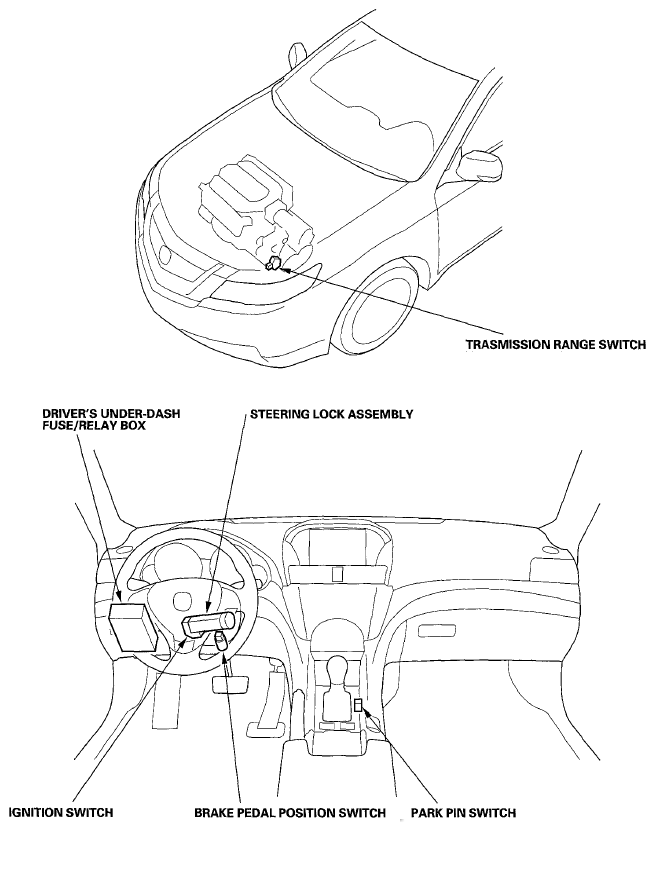 TRASMISSION RANGE SWITCH

DRIVER'S UNDER-DASH FUSE/RELAY BOX

STEERING LOCK ASSEMBLY

IGNITION SWITCH

BRAKE PEDAL POSITION SWITCH

PARK PIN SWITCH