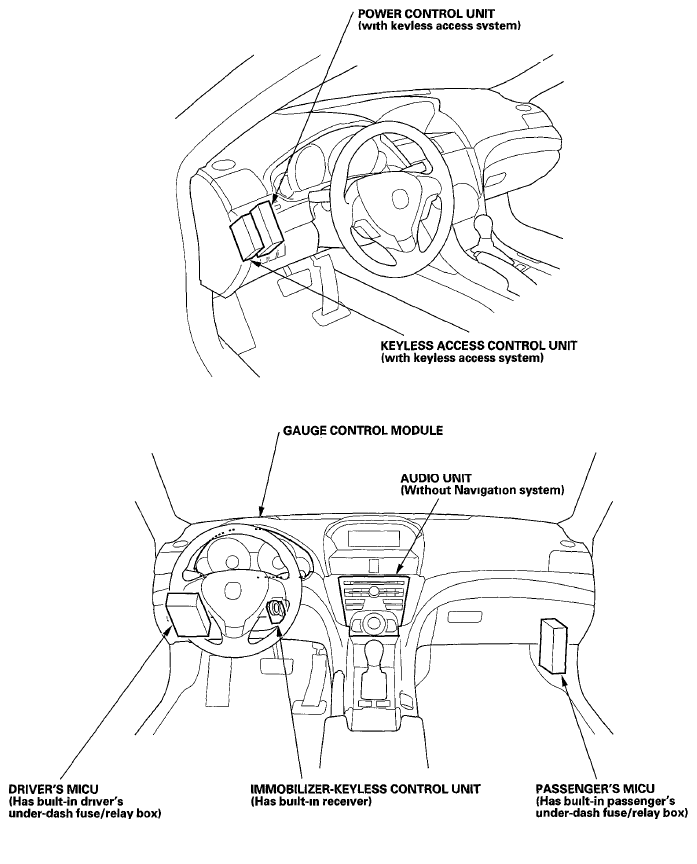 POWER CONTROL UNIT
(with keyless access system)

KEYLESS ACCESS CONTROL UNIT
(with keyless access system)

GAUGE CONTROL MODULE

AUDIO UNIT
(Without Navigation system)

DRIVER'S MICU
(Has built-in driver's under-dash fuse/relay box)

IMMOBILIZER-KEYLESS CONTROL UNIT
(Has built-in receiver)

PASSENGER'S MICU
(Has built-in passenger's under-dash fuse/relay box)