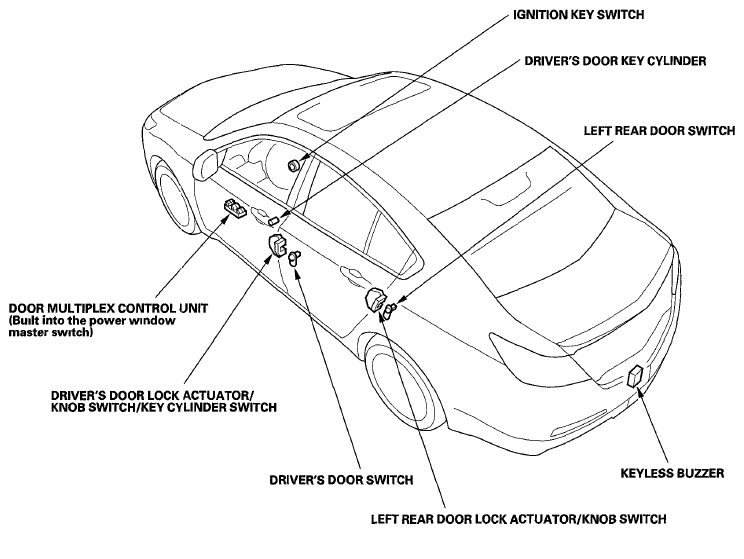 IGNITION KEY SWITCH

DRIVER'S DOOR KEY CYLINDER

LEFT REAR DOOR SWITCH

DOOR MULTIPLEX CONTROL UNIT
(Built into the power window master switch)

DRIVER'S DOOR LOCK ACTUATOR/
KNOB SWITCH/KEY CYLINDER SWITCH

DRIVER'S DOOR SWITCH

KEYLESS BUZZER

LEFT REAR DOOR LOCK ACTUATOR/KNOB SWITCH