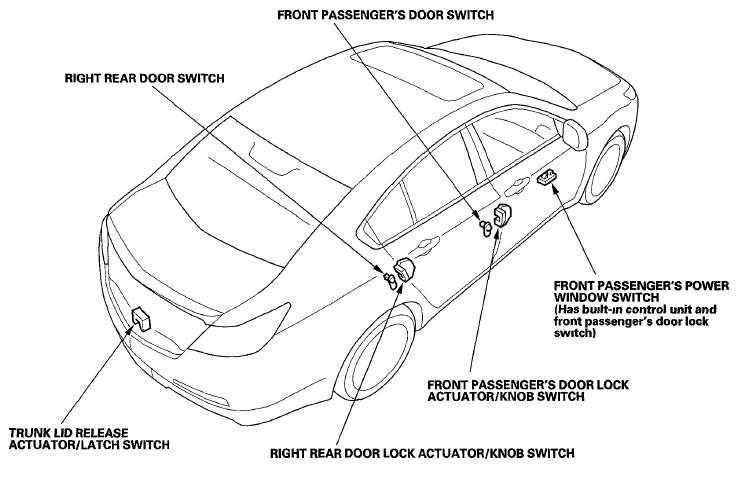 FRONT PASSENGER'S DOOR SWITCH

RIGHT REAR DOOR SWITCH

FRONT PASSENGER'S POWER WINDOW SWITCH (Has built-in control unit and front passenger's door lock switch)

FRONT PASSENGER'S DOOR LOCK ACTUATOR/KNOB SWITCH

TRUNK LID RELEASE ACTUATOR/LATCH SWITCH

RIGHT REAR DOOR LOCK ACTUATOR/KNOB SWITCH