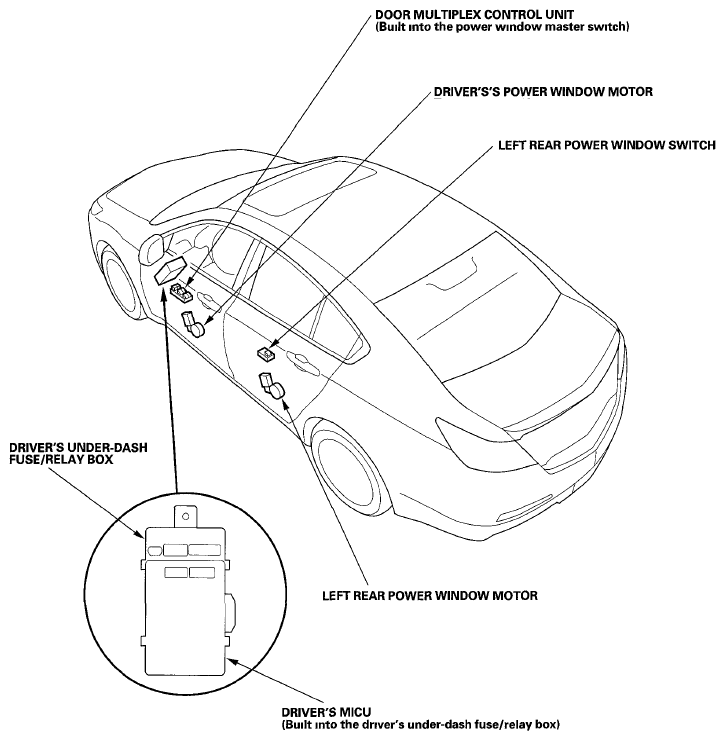 DOOR MULTIPLEX CONTROL UNIT
(Built into the power window master switch)

DRIVER'S'S POWER WINDOW MOTOR

LEFT REAR POWER WINDOW SWITCH

DRIVER'S UNDER-DASH FUSE/RELAY BOX

LEFT REAR POWER WINDOW MOTOR

DRIVER'S MICU
(Built into the driver's under-dash fuse/relay box)