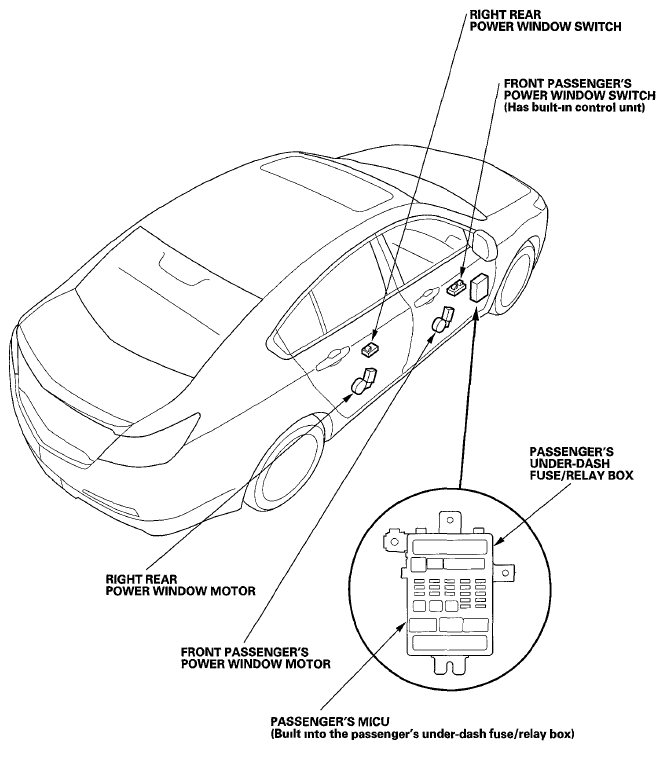 RIGHT REAR
POWER WINDOW SWITCH

FRONT PASSENGER'S
POWER WINDOW SWITCH
(Has built-in control unit)

PASSENGER'S
UNDER-DASH
FUSE/RELAY BOX

RIGHT REAR
POWER WINDOW MOTOR

FRONT PASSENGER'S
POWER WINDOW MOTOR

PASSENGER'S MICU
(Built into the passenger's under-dash fuse/relay box)