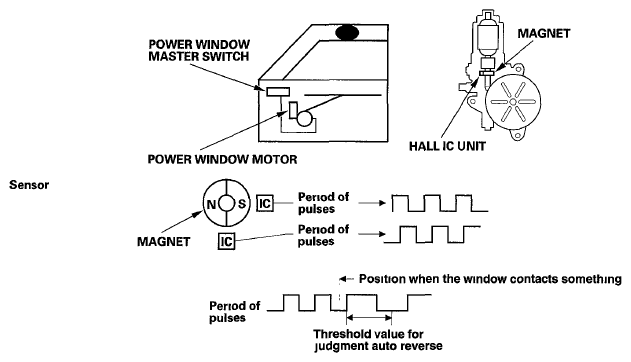 POWER WINDOW MASTER SWITCH

MAGNET

HALL IC UNIT

POWER WINDOW MOTOR

Sensor

N

S

IC

Period of pulses

MAGNET

IC

Period of pulses

Position when the window contacts something

Period of pulses

Threshold value for judgment auto reverse