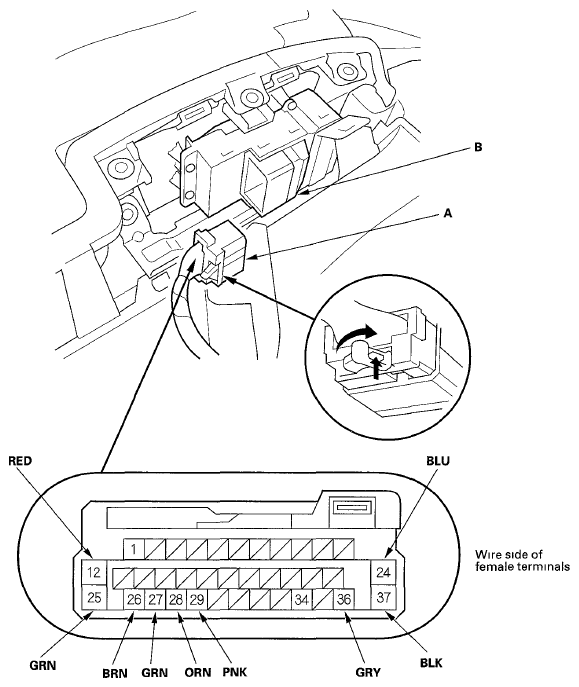 B

A

RED

BLU

1

12

24

25

26

27

28

29

34

36

37

Wire side of female terminals

GRN

BRN

GRN

ORN

PNK

GRY

BLK