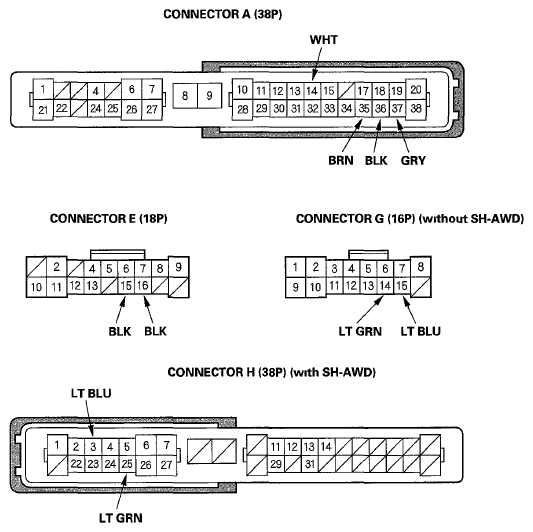 CONNECTOR A (38P)

WHT

1 4 6 7 8 9 10 11 12 13 14 15 17 18 19 20
21 22 24 25 26 27 28 29 30 31 32 33 34 35 36 37 38

BRN BLK GRY

CONNECTOR E (18P)

2 4 5 6 7 8 9
10 11 12 13 15 16

BLK BLK

CONNECTOR G (16P) (without SH-AWD)

1 2 3 4 5 6 7 8
9 10 11 12 13 14 15

LT GRN LT BLU

CONNECTOR H (38P) (with SH-AWD)

LT BLU

1 2 3 4 5 6 7 11 12 13 14
22 23 24 25 26 27 29 31

LT GRN