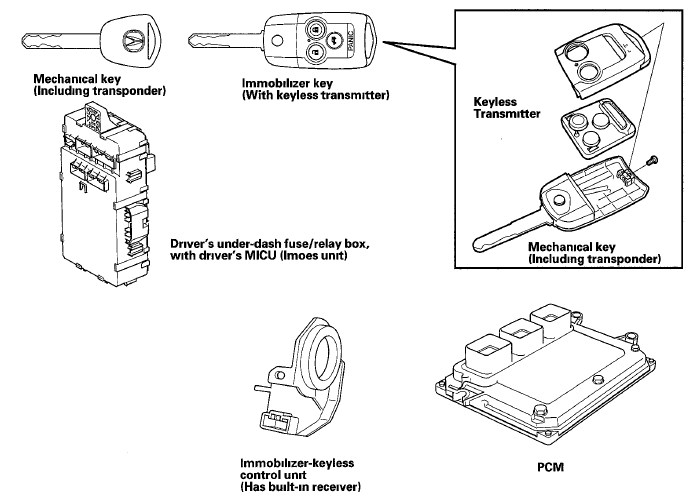 Mechanical key
(Including transponder)

PANIC

Immobilizer key
(With keyless transmitter)

Keyless
Transmitter

Mechanical key
(Including transponder)

Driver's under-dash fuse/relay box,
with driver's MICU (Imoes unit)

Immobilizer-keyless
control unit
(Has built-in receiver)

PCM