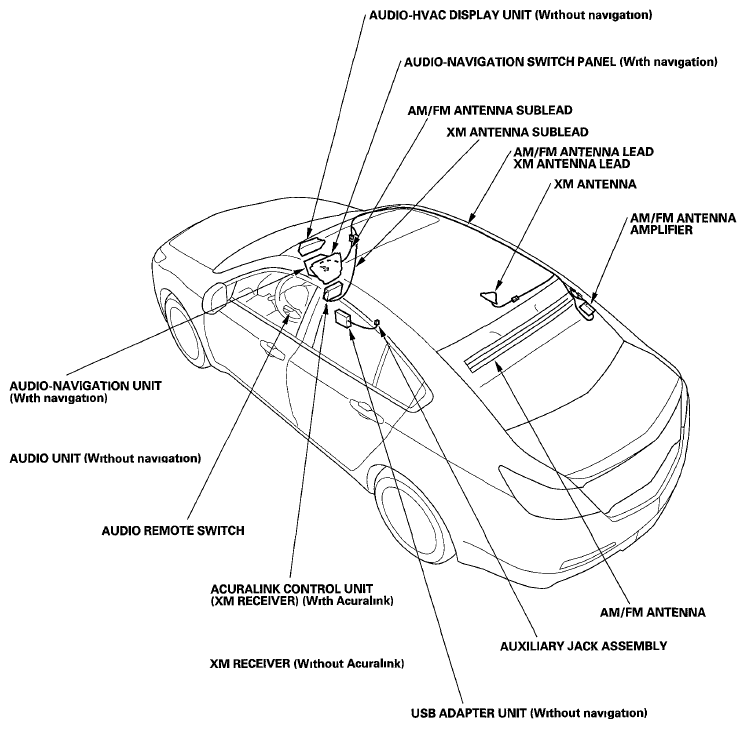 AUDIO-HVAC DISPLAY UNIT (Without navigation)

AUDIO-NAVIGATION SWITCH PANEL (With navigation)

AM/FM ANTENNA SUBLEAD

XM ANTENNA SUBLEAD

AM/FM ANTENNA LEAD
XM ANTENNA LEAD

XM ANTENNA

AM/FM ANTENNA AMPLIFIER

AUDIO-NAVIGATION UNIT (With navigation)

AUDIO UNIT (Without navigation)

AUDIO REMOTE SWITCH

ACURALINK CONTROL UNIT (XM RECEIVER) (With Acuralink)

XM RECEIVER (Without Acuralink)

AM/FM ANTENNA

AUXILIARY JACK ASSEMBLY

USB ADAPTER UNIT (Without navigation)