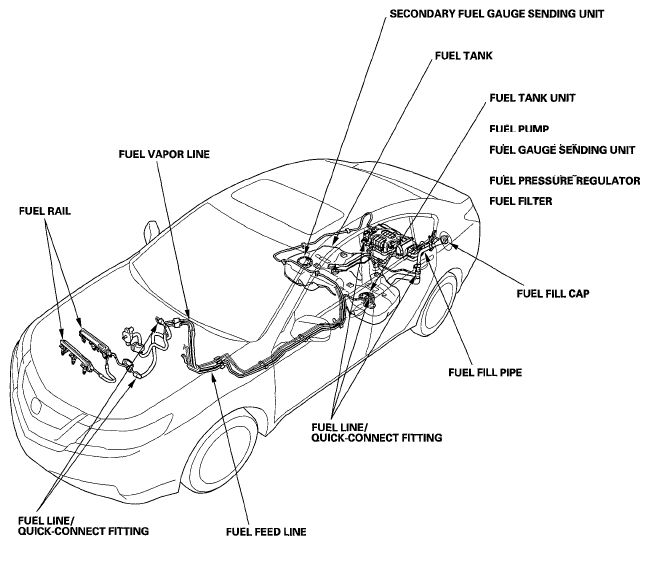 SECONDARY FUEL GAUGE SENDING UNIT

FUEL TANK

FUEL TANK UNIT

FUEL PUMP

FUEL GAUGE SENDING UNIT

FUEL PRESSURE REGULATOR

FUEL FILTER

FUEL VAPOR LINE

FUEL RAIL

FUEL FILL CAP

FUEL FILL PIPE

FUEL LINE/
QUICK-CONNECT FITTING

FUEL LINE/
QUICK-CONNECT FITTING

FUEL FEED LINE