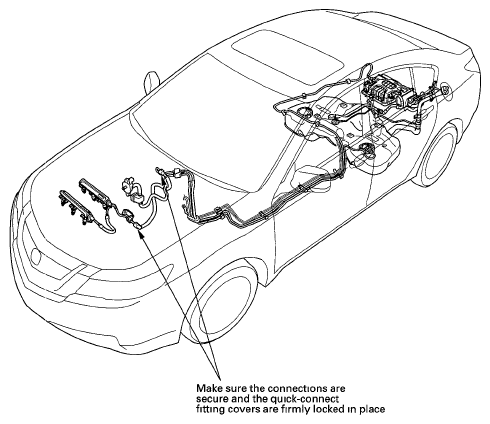 Make sure the connections are secure and the quick-connect fitting covers are firmly locked in place