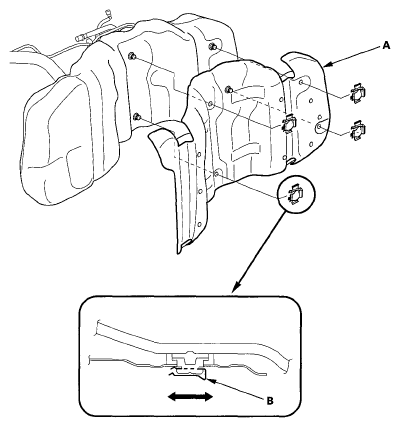 A

B