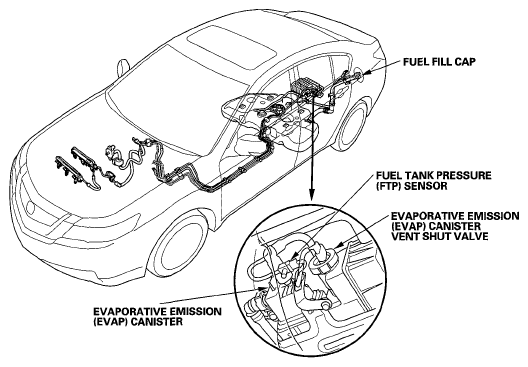 FUEL FILL CAP

FUEL TANK PRESSURE (FTP) SENSOR

EVAPORATIVE EMISSION (EVAP) CANISTER VENT SHUT VALVE

EVAPORATIVE EMISSION (EVAP) CANISTER