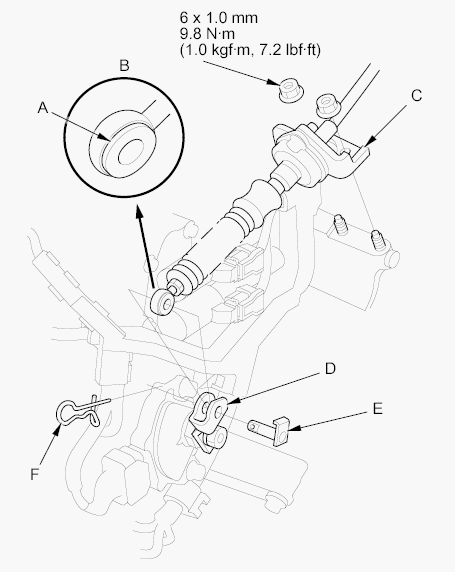 6 x 1.0 mm
9.8 N·m
(1.0 kgf·m, 7.2 lbf·ft)

B
A
C
D
E
F