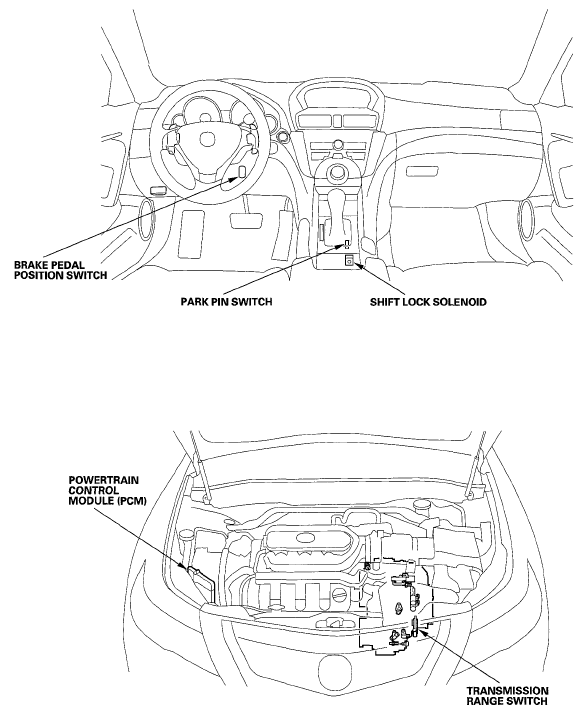 BRAKE PEDAL POSITION SWITCH

PARK PIN SWITCH

SHIFT LOCK SOLENOID

POWERTRAIN CONTROL MODULE (PCM)

TRANSMISSION RANGE SWITCH