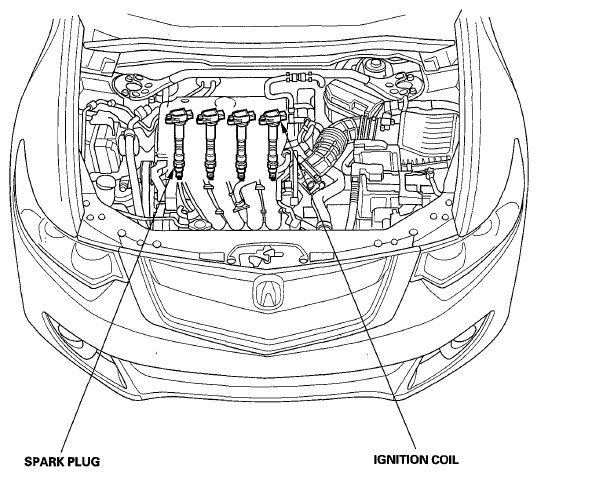 SPARK PLUG

IGNITION COIL