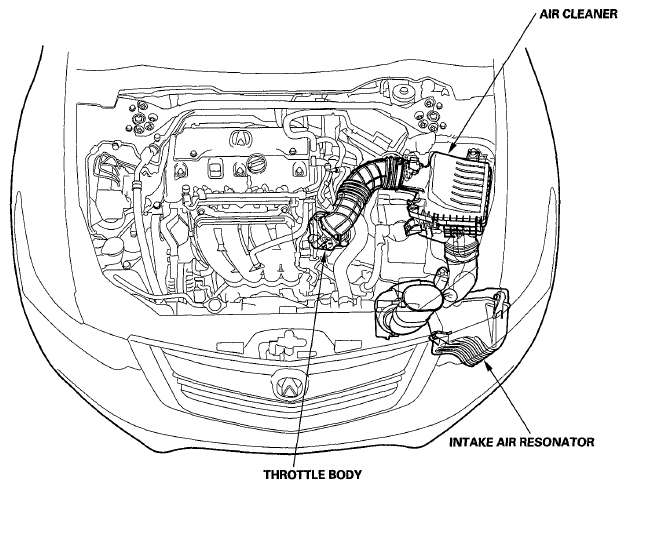 AIR CLEANER

INTAKE AIR RESONATOR

THROTTLE BODY