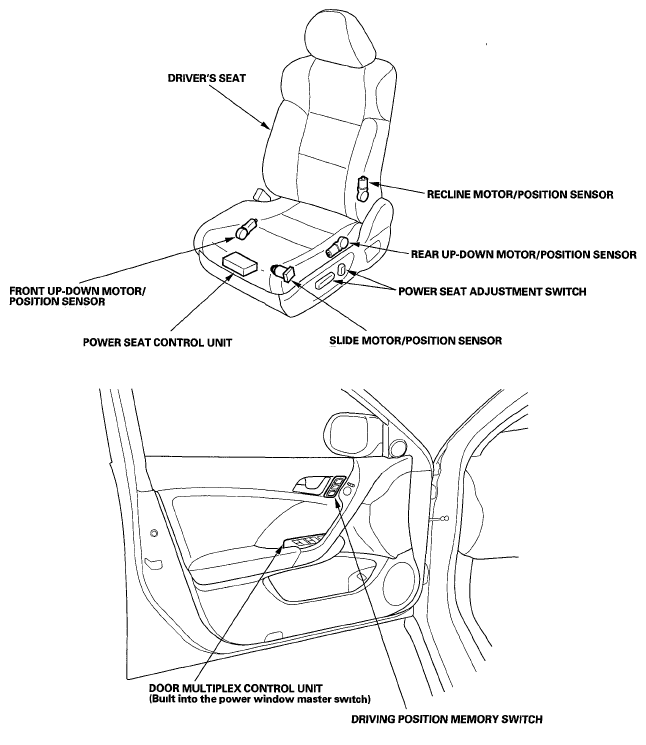 DRIVER'S SEAT

RECLINE MOTOR/POSITION SENSOR

REAR UP-DOWN MOTOR/POSITION SENSOR

FRONT UP-DOWN MOTOR/ POSITION SENSOR

POWER SEAT ADJUSTMENT SWITCH

POWER SEAT CONTROL UNIT

SLIDE MOTOR/POSITION SENSOR

DOOR MULTIPLEX CONTROL UNIT (Built into the power window master switch)

DRIVING POSITION MEMORY SWITCH