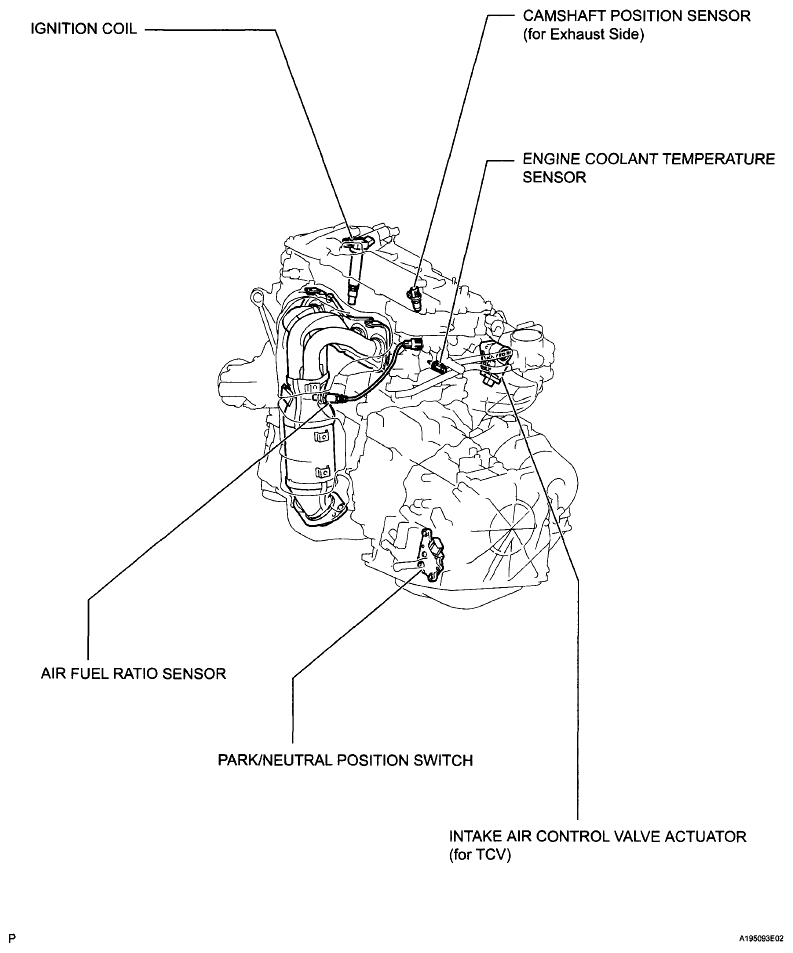 IGNITION COIL

CAMSHAFT POSITION SENSOR (for Exhaust Side)

ENGINE COOLANT TEMPERATURE SENSOR

AIR FUEL RATIO SENSOR

PARK/NEUTRAL POSITION SWITCH

INTAKE AIR CONTROL VALVE ACTUATOR (for TCV)

P

A195093E02