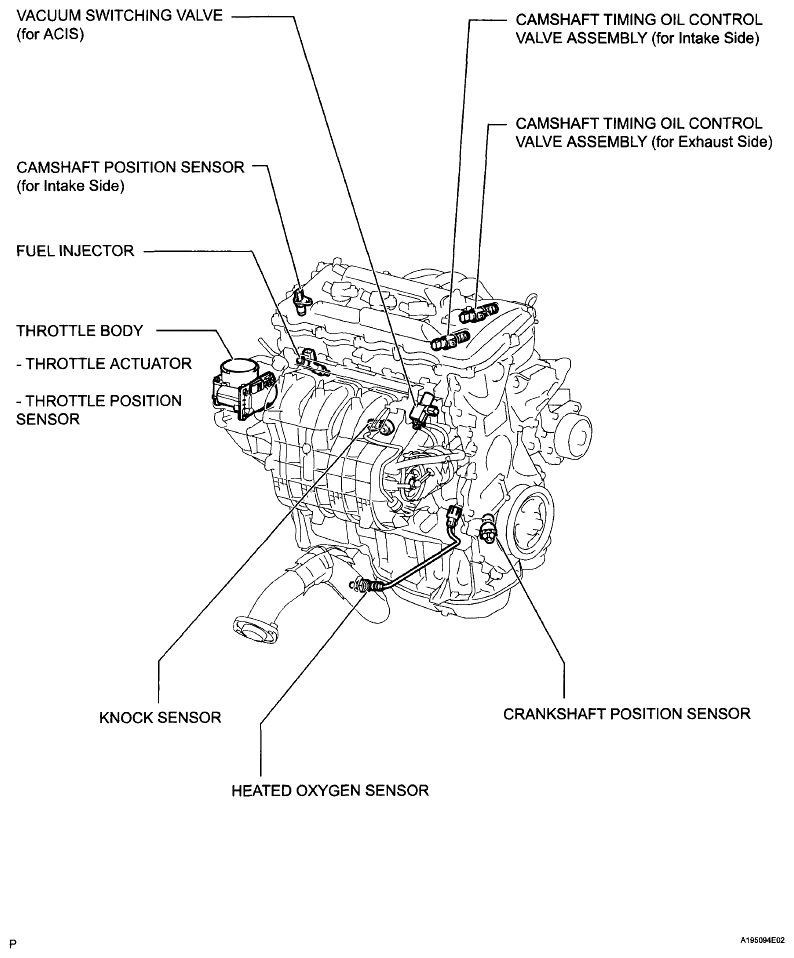 VACUUM SWITCHING VALVE (for ACIS)

CAMSHAFT TIMING OIL CONTROL VALVE ASSEMBLY (for Intake Side)

CAMSHAFT TIMING OIL CONTROL VALVE ASSEMBLY (for Exhaust Side)

CAMSHAFT POSITION SENSOR (for Intake Side)

FUEL INJECTOR

THROTTLE BODY

- THROTTLE ACTUATOR

- THROTTLE POSITION SENSOR

KNOCK SENSOR

CRANKSHAFT POSITION SENSOR

HEATED OXYGEN SENSOR

P

A195094E02