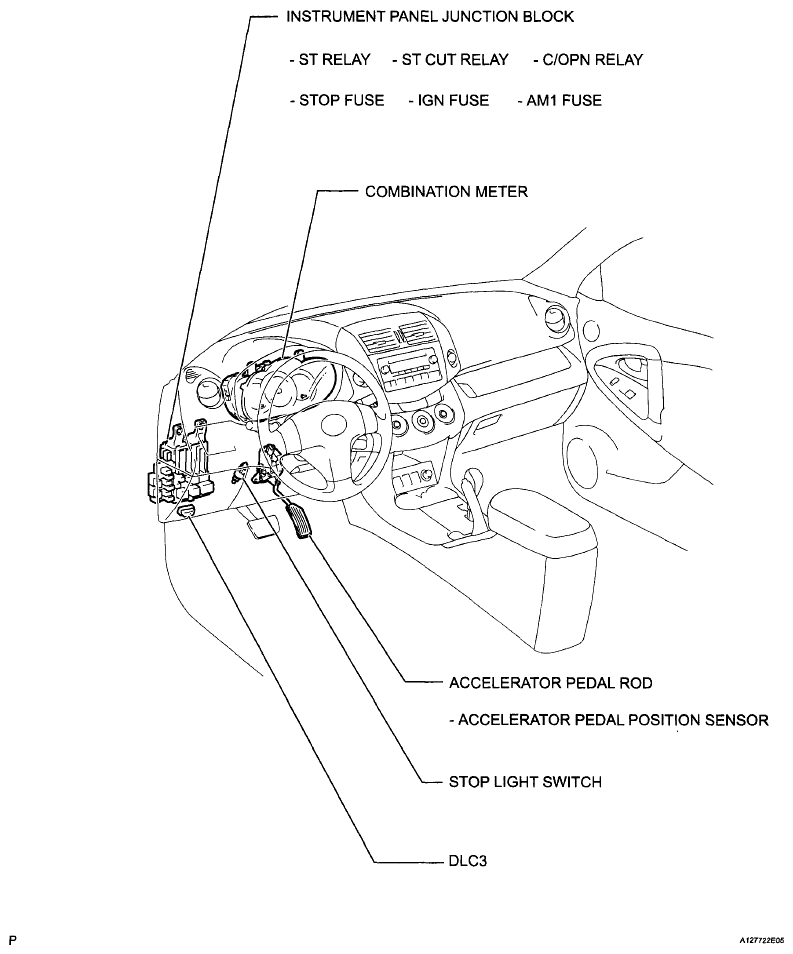 INSTRUMENT PANEL JUNCTION BLOCK

- ST RELAY - ST CUT RELAY - C/OPN RELAY

- STOP FUSE - IGN FUSE - AM1 FUSE

COMBINATION METER

ACCELERATOR PEDAL ROD

- ACCELERATOR PEDAL POSITION SENSOR

STOP LIGHT SWITCH

DLC3

P

A127722E05