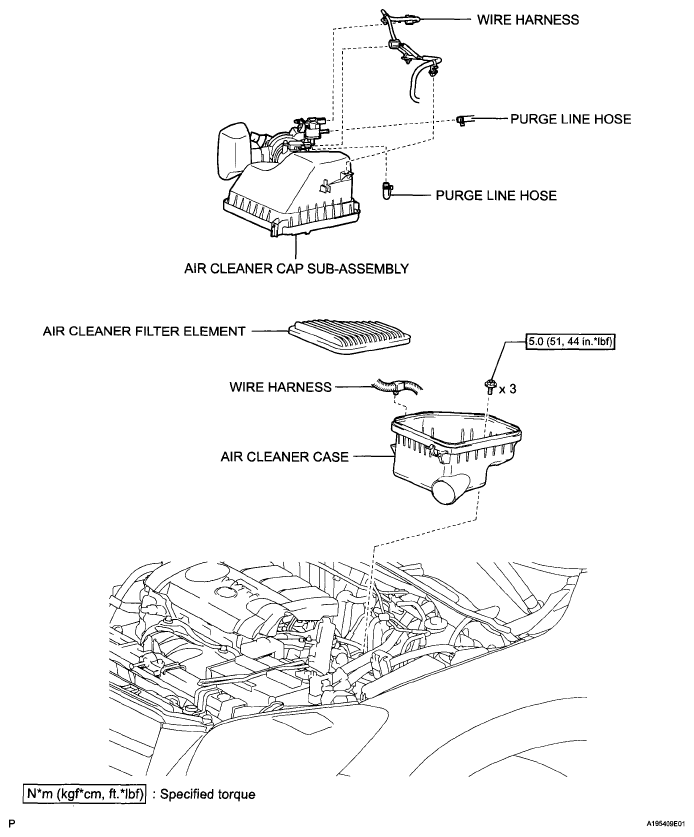 WIRE HARNESS

PURGE LINE HOSE

PURGE LINE HOSE

AIR CLEANER CAP SUB-ASSEMBLY

AIR CLEANER FILTER ELEMENT

5.0 (51, 44 in.*lbf)

WIRE HARNESS

x 3

AIR CLEANER CASE

N*m (kgf*cm, ft.*lbf) : Specified torque

P

A195409E01