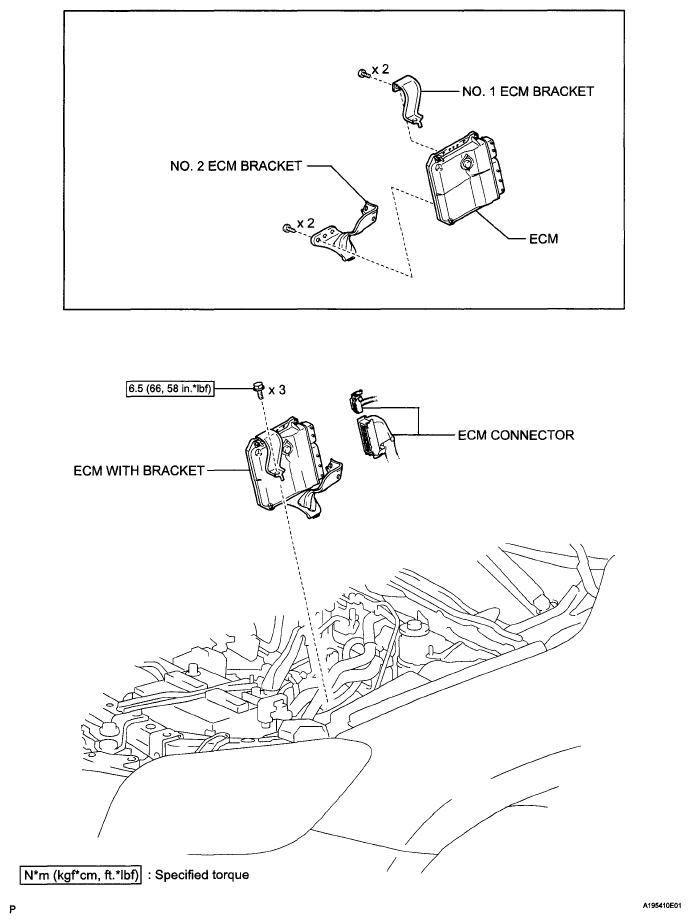 x 2

NO. 1 ECM BRACKET

NO. 2 ECM BRACKET

x 2

ECM

6.5 (66, 58 in.*lbf)

x 3

ECM CONNECTOR

ECM WITH BRACKET

N*m (kgf*cm, ft.*lbf) : Specified torque

P

A195410E01