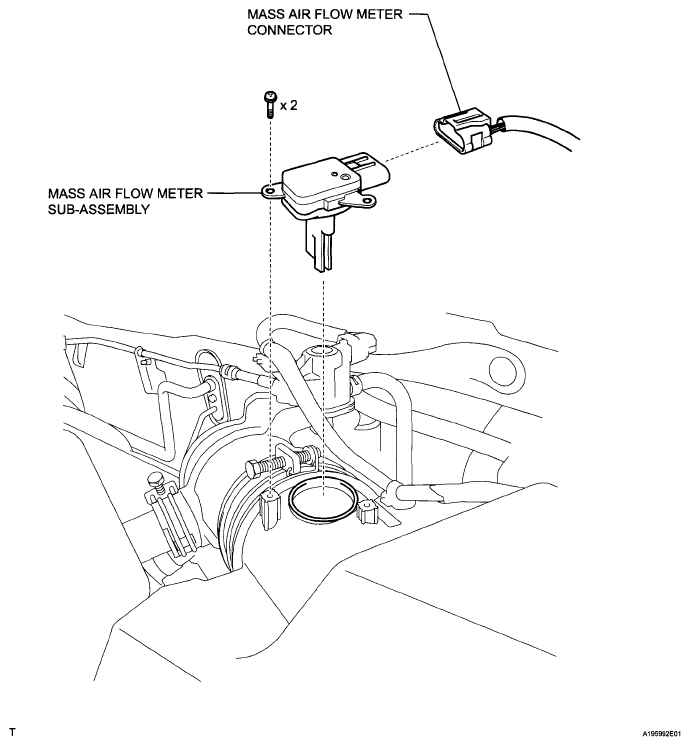 MASS AIR FLOW METER CONNECTOR

x 2

MASS AIR FLOW METER SUB-ASSEMBLY

T

A195992E01