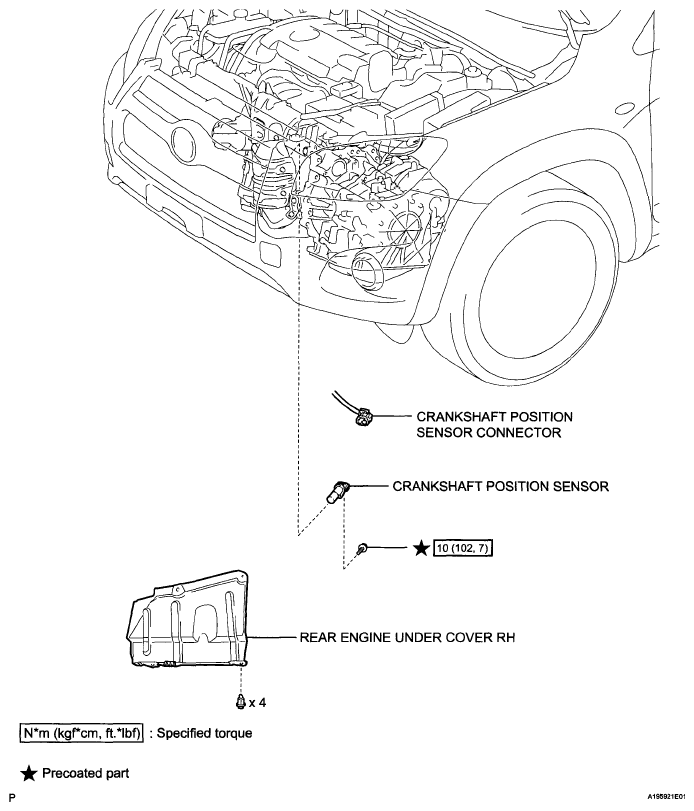 CRANKSHAFT POSITION SENSOR CONNECTOR

CRANKSHAFT POSITION SENSOR

★ 10 (102, 7)

REAR ENGINE UNDER COVER RH

x 4

N*m (kgf*cm, ft.*lbf) : Specified torque

★ Precoated part

P

A195921E01